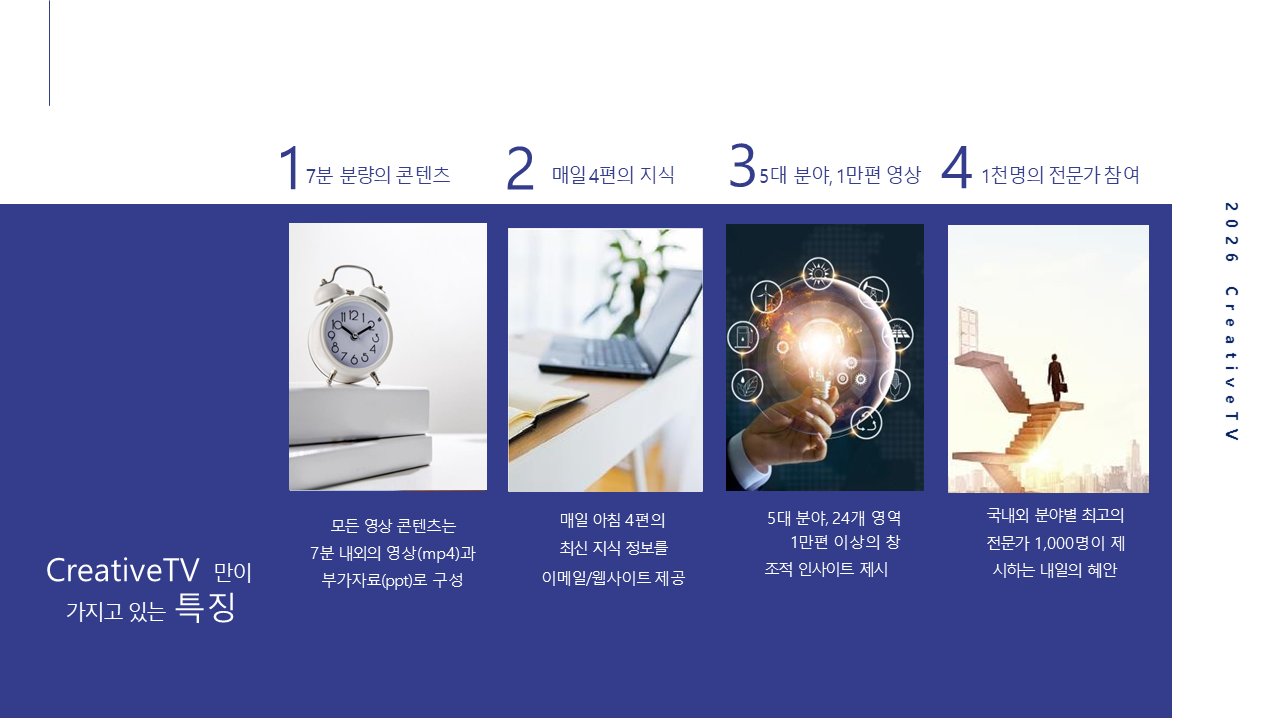 1 7분 분량의 콘텐츠

2 매일 4편의 지식

3 5대 분야, 1만편 영상

4 1천명의 전문가 참여

2026 CreativeTV

모든 영상 콘텐츠는 7분 내외의 영상(mp4)과 부가자료(ppt)로 구성

매일 아침 4편의 최신 지식 정보를 이메일/웹사이트 제공

5대 분야, 24개 영역 1만편 이상의 창조적 인사이트 제시

국내외 분야별 최고의 전문가 1,000명이 제시하는 내일의 혜안

CreativeTV 만이 가지고 있는 특징